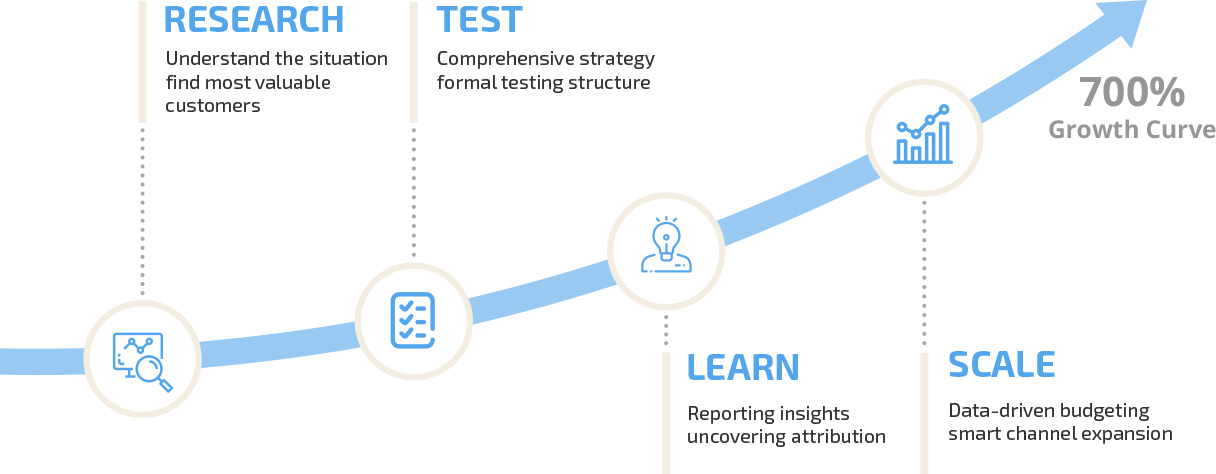 RESEARCH
Understand the situation find most valuable customers

TEST
Comprehensive strategy formal testing structure

700%
Growth Curve

LEARN
Reporting insights uncovering attribution

SCALE
Data-driven budgeting smart channel expansion